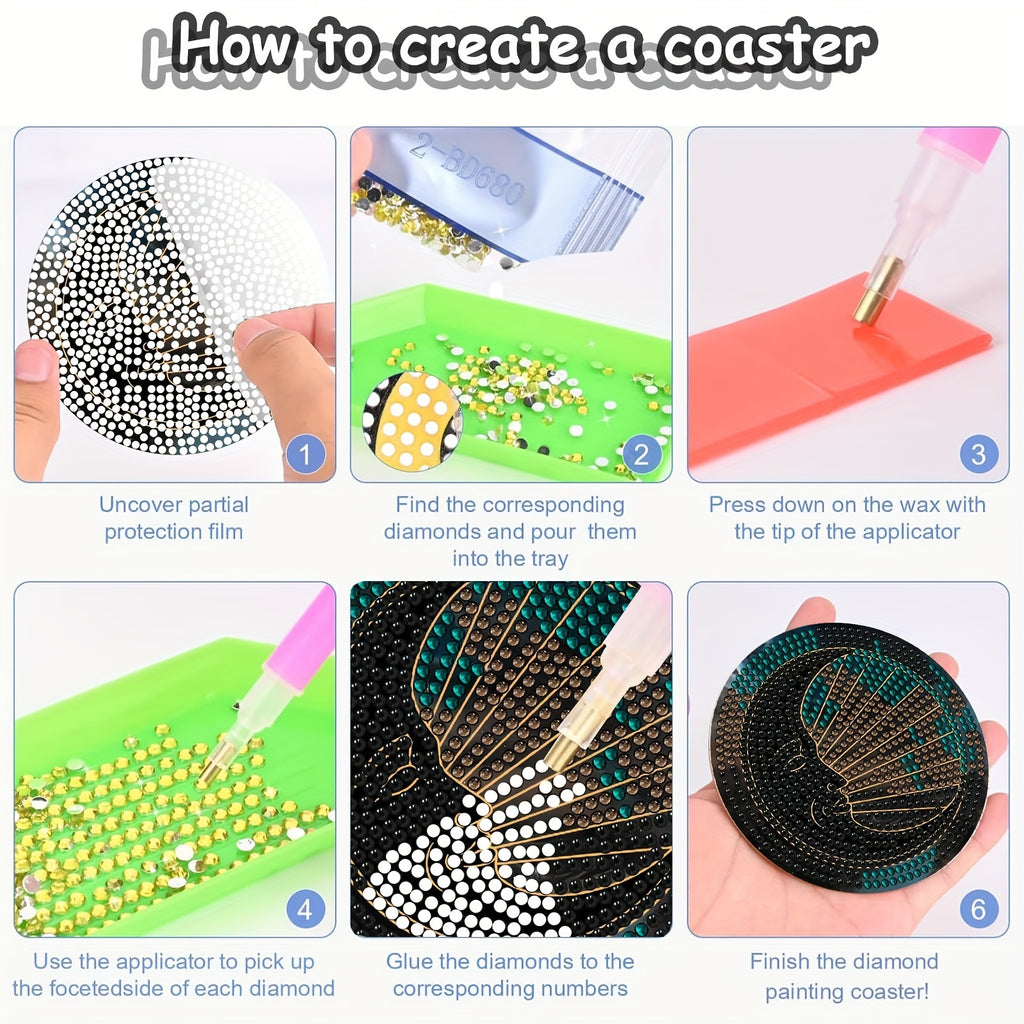 How to create a coaster

2-BD680

1

Uncover partial protection film

2

Find the corresponding diamonds and pour them into the tray

3

Press down on the wax with the tip of the applicator

4

Use the applicator to pick up the focetedside of each diamond

Glue the diamonds to the corresponding numbers

6

Finish the diamond painting coaster!