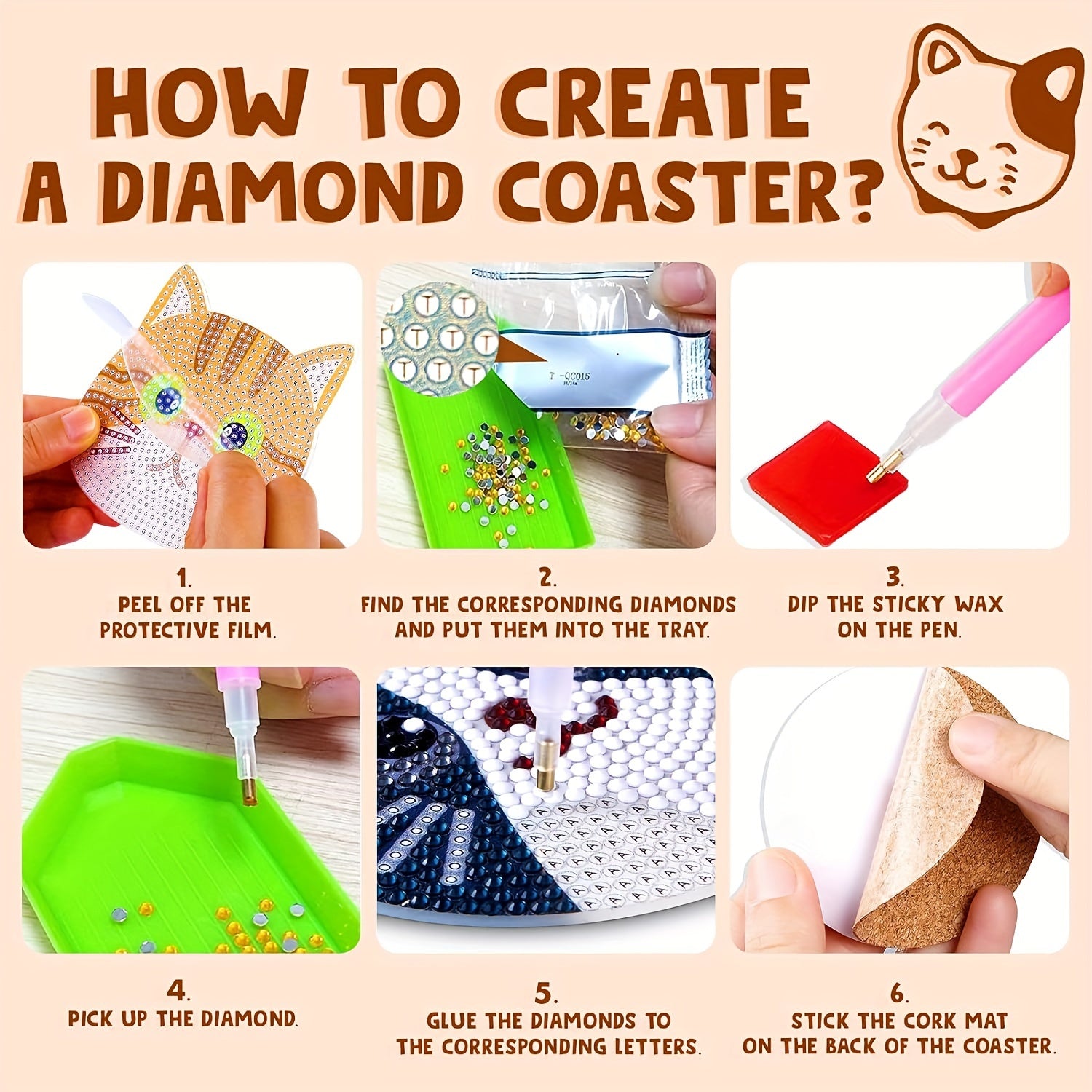 HOW TO CREATE A DIAMOND COASTER?

T -QC015

1.
PEEL OFF THE PROTECTIVE FILM.

2.
FIND THE CORRESPONDING DIAMONDS AND PUT THEM INTO THE TRAY.

3.
DIP THE STICKY WAX ON THE PEN.

4.
PICK UP THE DIAMOND.

5.
GLUE THE DIAMONDS TO THE CORRESPONDING LETTERS.

6.
STICK THE CORK MAT ON THE BACK OF THE COASTER.